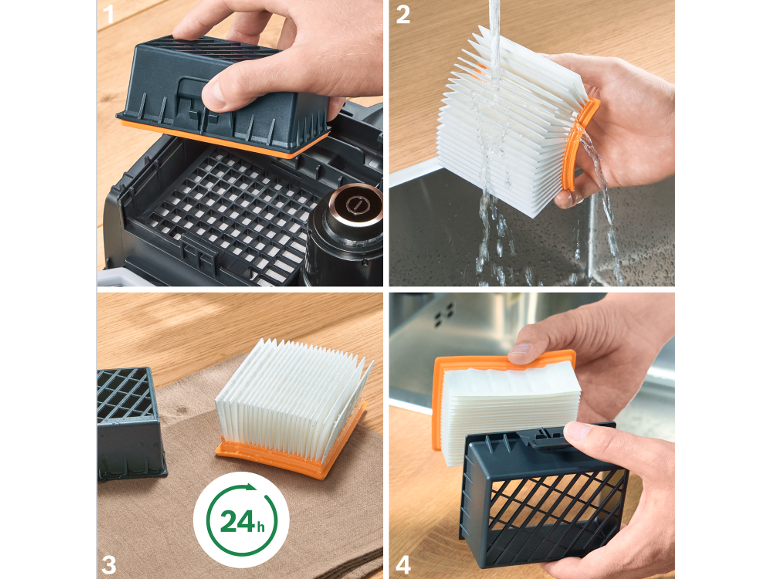 1

2

24h

3

4